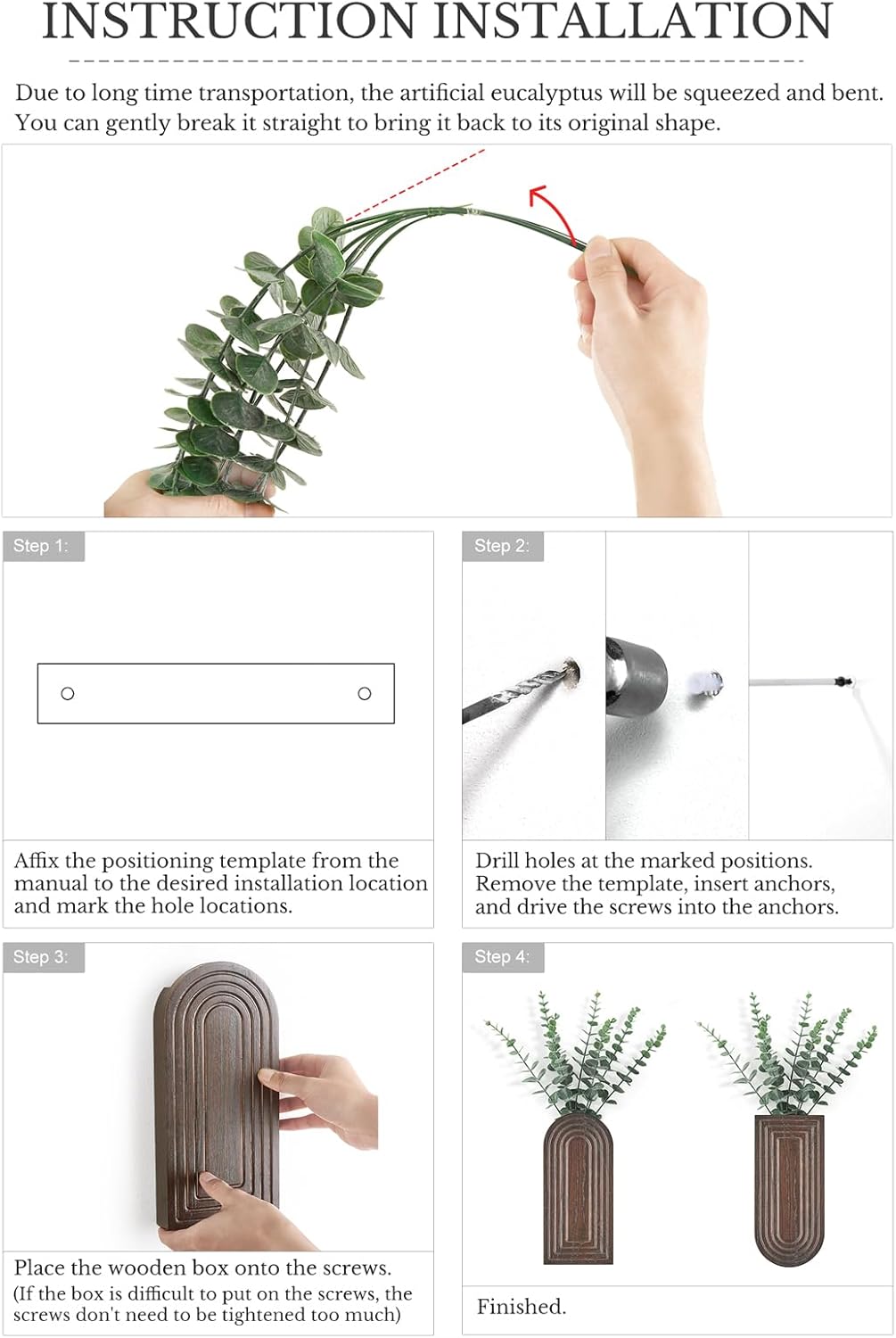 INSTRUCTION INSTALLATION

Due to long time transportation, the artificial eucalyptus will be squeezed and bent. You can gently break it straight to bring it back to its original shape.

Step 1:

Affix the positioning template from the manual to the desired installation location and mark the hole locations.

Step 2:

Drill holes at the marked positions. Remove the template, insert anchors, and drive the screws into the anchors.

Step 3:

Place the wooden box onto the screws.
(If the box is difficult to put on the screws, the screws don't need to be tightened too much)

Step 4:

Finished.